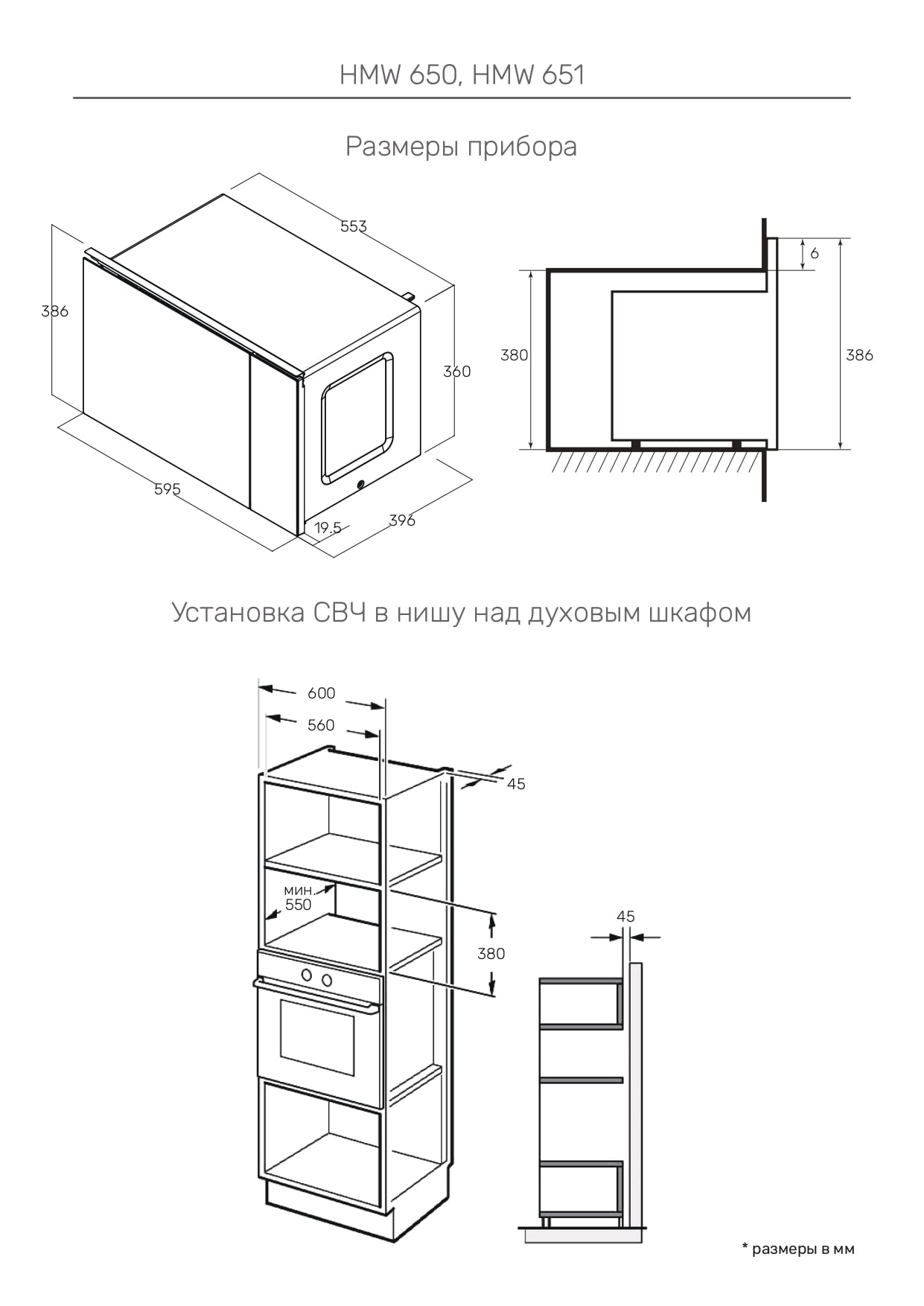 HMW 650, HMW 651

Размеры прибора

553

386

360

595

19.5

396

6

380

386

Установка СВЧ в нишу над духовым шкафом

600

560

45

мин.
550

380

45

* размеры в мм