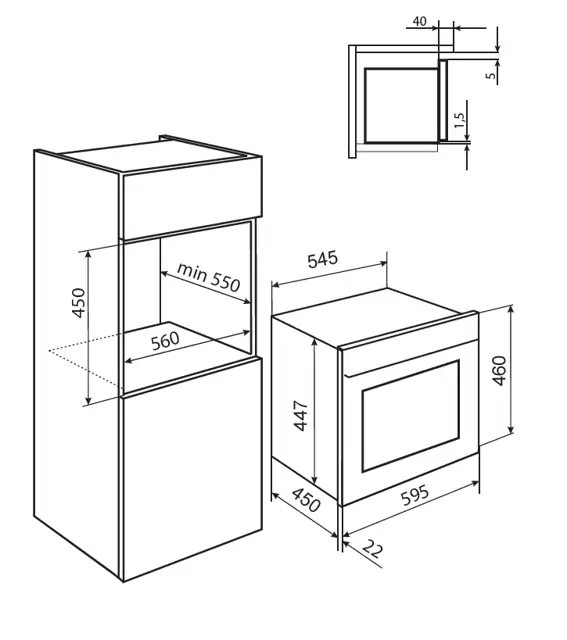 40
5
1,5
450
min 550
560
545
460
447
450
595
22