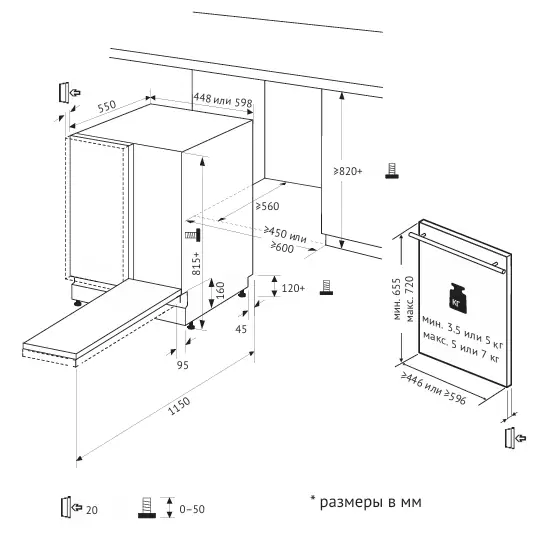 550
448 или 598
⩾820+
⩾560
⩾450 или ⩾600
815+
160
120+
45
95
1150
мин. 655
макс. 720
кг
мин. 3,5 или 5 кг
макс. 5 или 7 кг
⩾446 или ⩾596
20
0–50
* размеры в мм