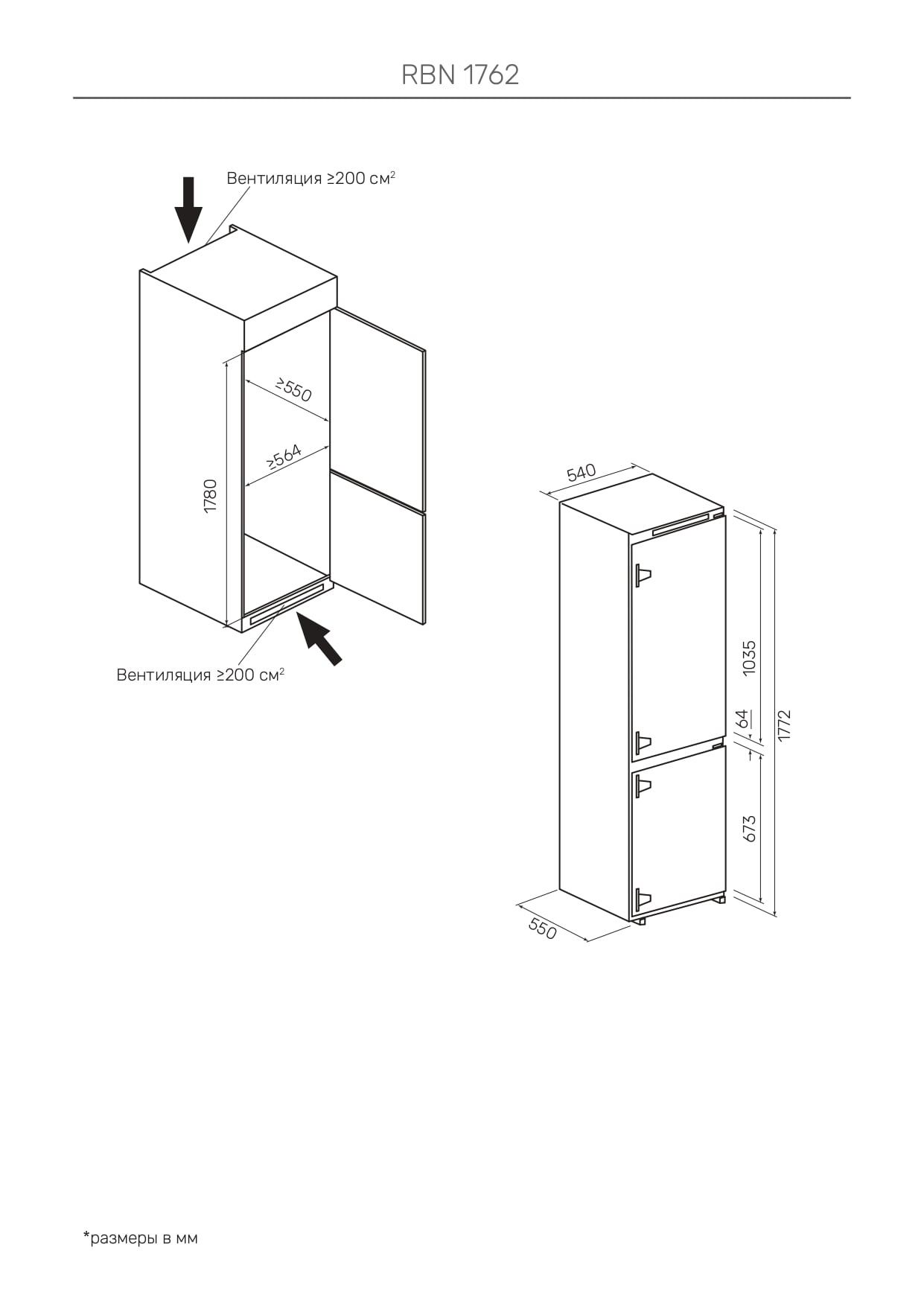 RBN 1762

Вентиляция ≥200 см$^2$

≥550

≥564

1780

Вентиляция ≥200 см$^2$

540

1035

64

1772

673

550

*размеры в мм